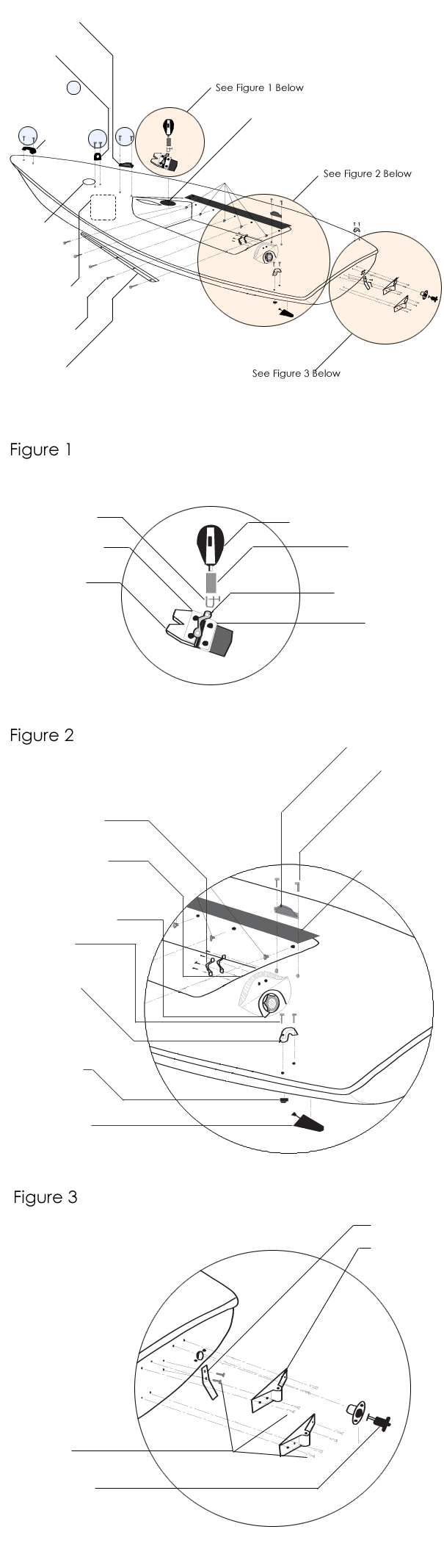 See Figure 1 Below

See Figure 2 Below

See Figure 3 Below

Figure 1

Figure 2

Figure 3